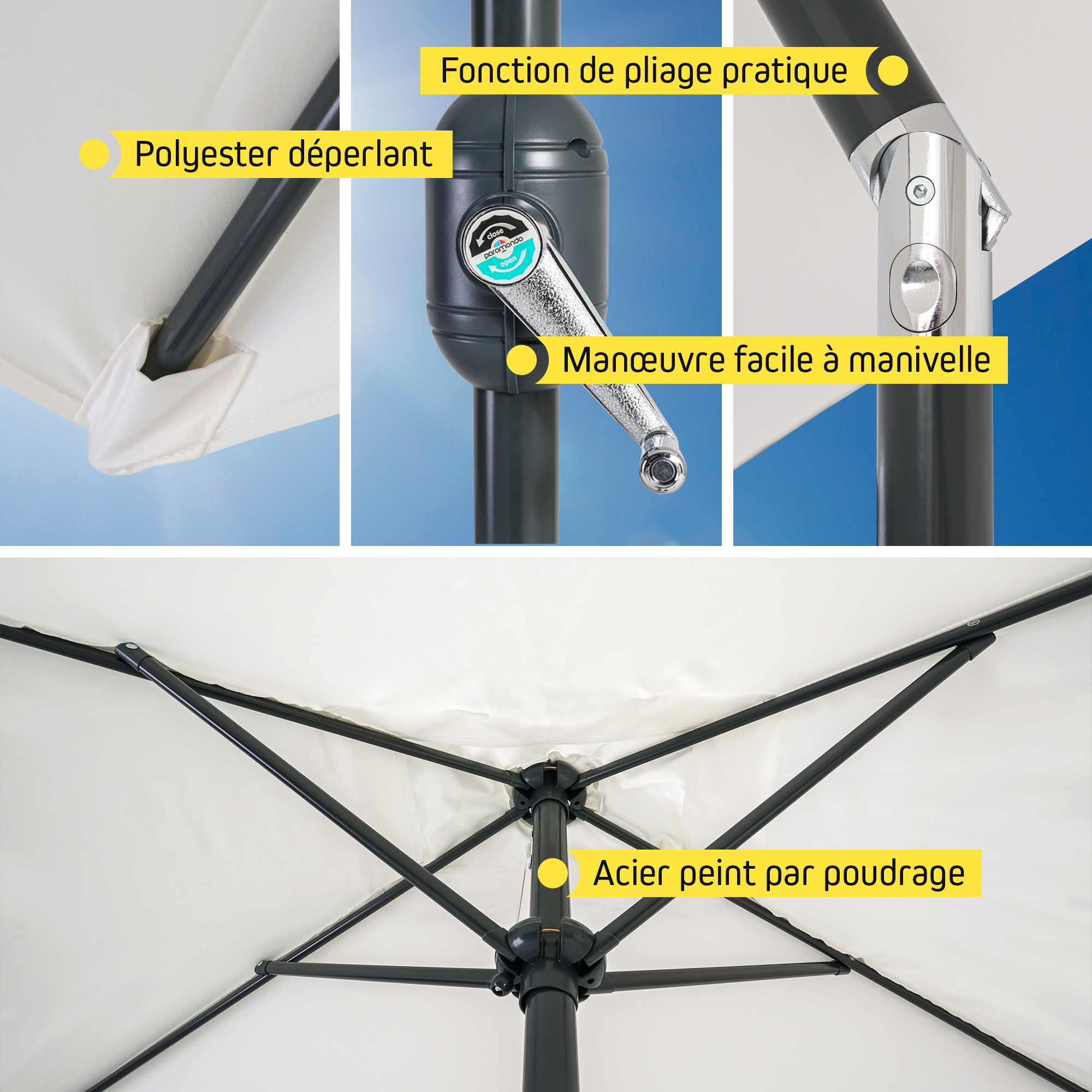 Fonction de pliage pratique

Polyester déperlant

close
paramondo
open

Manœuvre facile à manivelle

Acier peint par poudrage