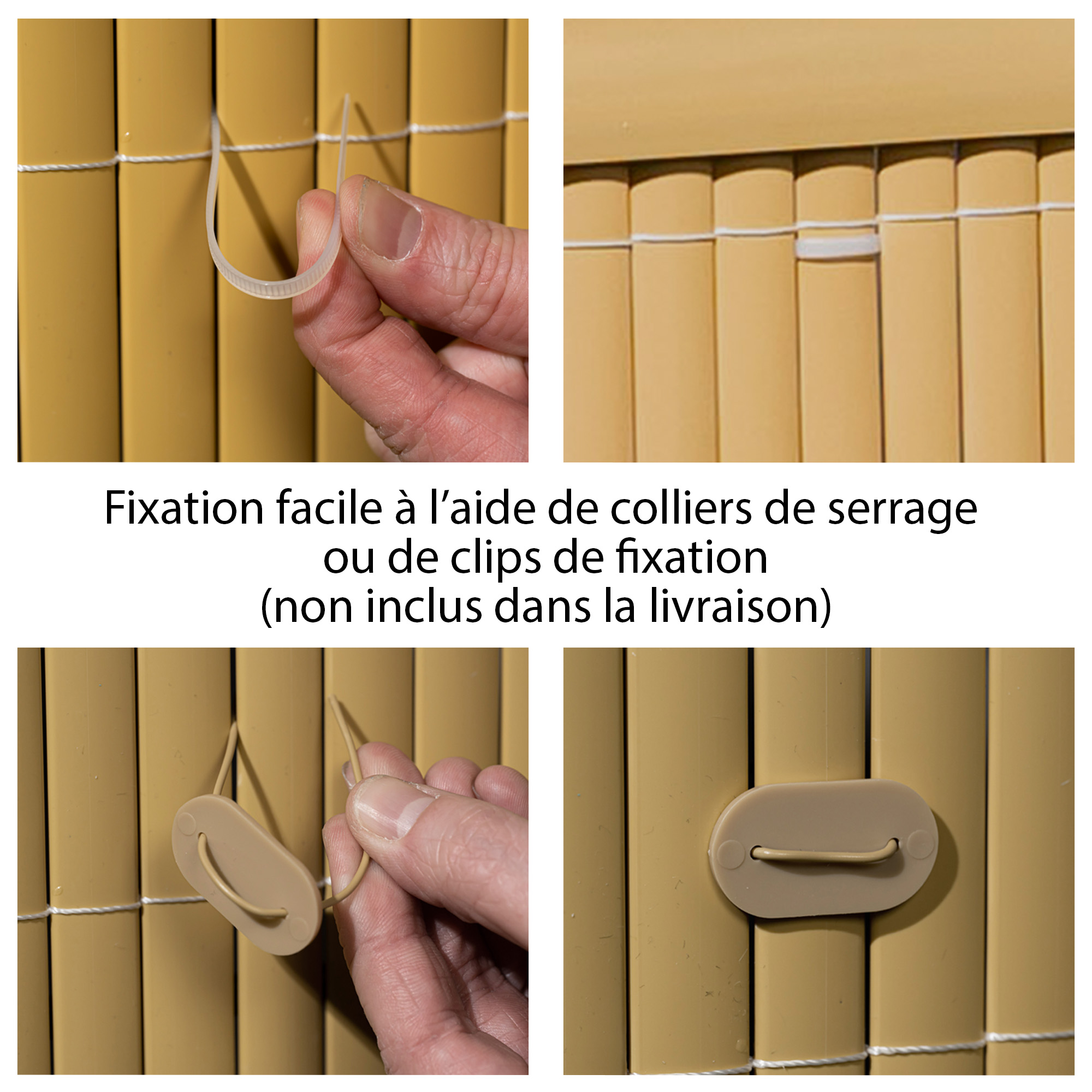 Fixation facile à l’aide de colliers de serrage
ou de clips de fixation
(non inclus dans la livraison)